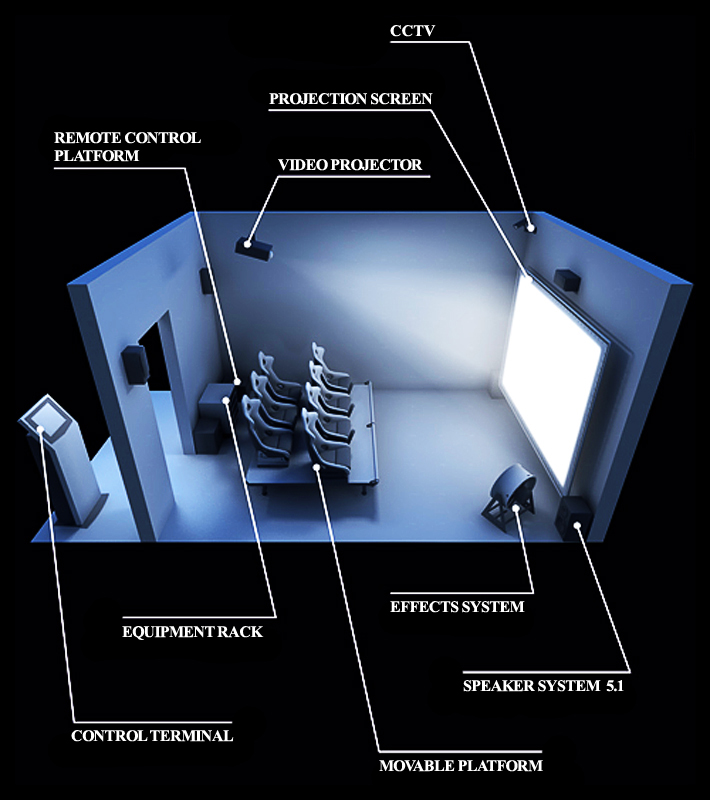 CCTV

PROJECTION SCREEN

REMOTE CONTROL PLATFORM

VIDEO PROJECTOR

EFFECTS SYSTEM

EQUIPMENT RACK

SPEAKER SYSTEM 5.1

CONTROL TERMINAL

MOVABLE PLATFORM